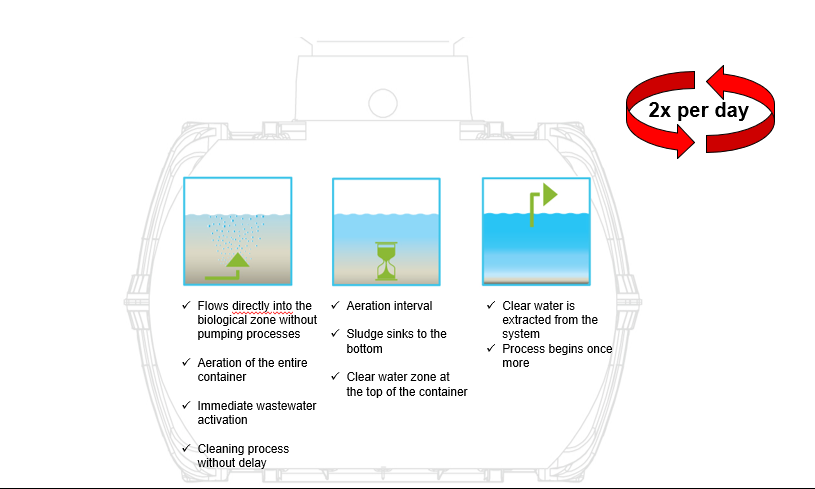 2x per day

✓ Flows directly into the biological zone without pumping processes

✓ Aeration of the entire container

✓ Immediate wastewater activation

✓ Cleaning process without delay

✓ Aeration interval

✓ Sludge sinks to the bottom

✓ Clear water zone at the top of the container

✓ Clear water is extracted from the system

✓ Process begins once more